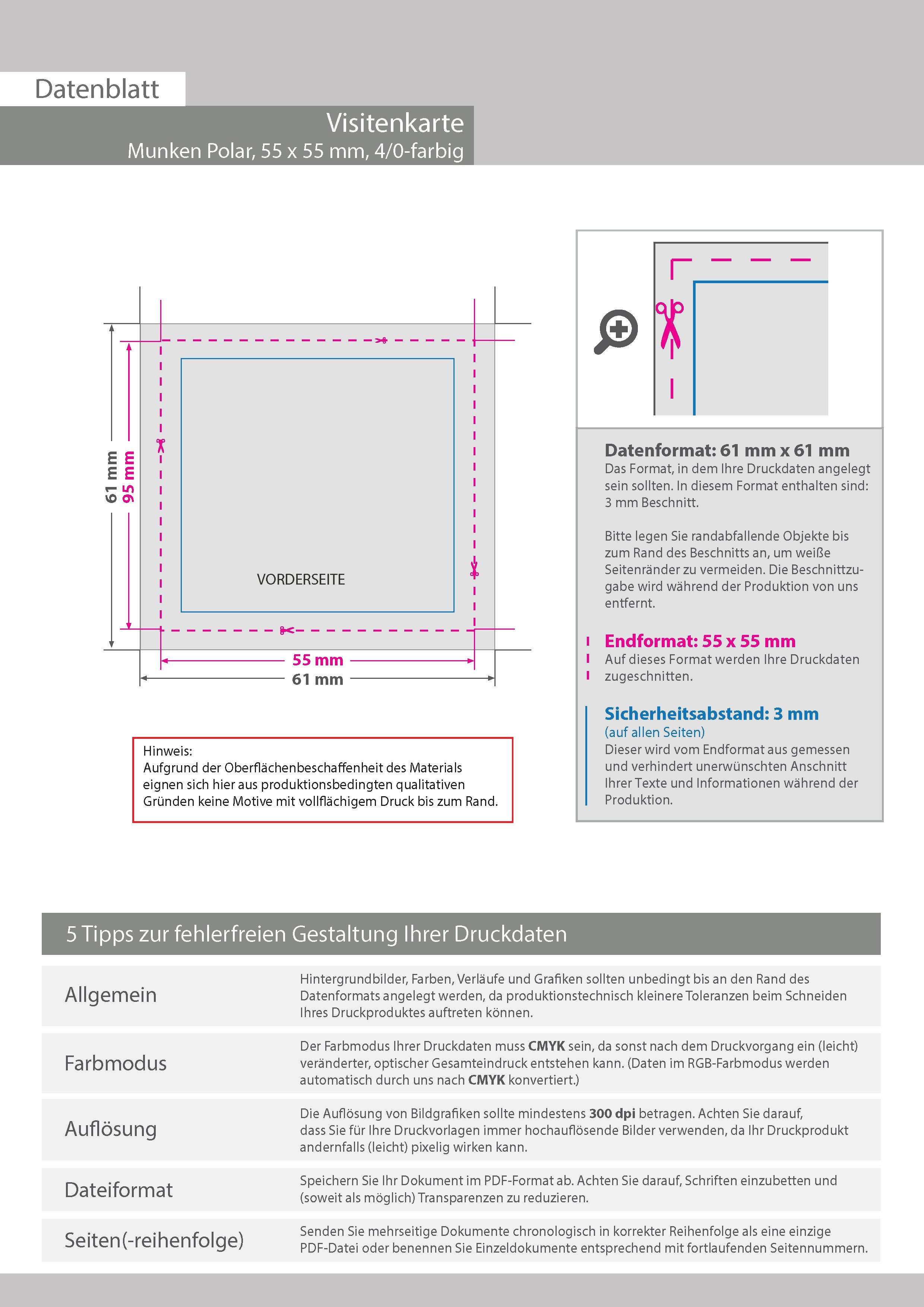 Datenblatt

Visitenkarte
Munken Polar, 55 x 55 mm, 4/0-farbig

61 mm
95 mm

VORDERSEITE

55 mm
61 mm

Hinweis:
Aufgrund der Oberflächenbeschaffenheit des Materials eignen sich hier aus produktionsbedingten qualitativen Gründen keine Motive mit vollflächigem Druck bis zum Rand.

Datenformat: 61 mm x 61 mm
Das Format, in dem Ihre Druckdaten angelegt sein sollten. In diesem Format enthalten sind: 3 mm Beschnitt.

Bitte legen Sie randabfallende Objekte bis zum Rand des Beschnitts an, um weiße Seitenränder zu vermeiden. Die Beschnittzugabe wird während der Produktion von uns entfernt.

Endformat: 55 x 55 mm
Auf dieses Format werden Ihre Druckdaten zugeschnitten.

Sicherheitsabstand: 3 mm
(auf allen Seiten)
Dieser wird vom Endformat aus gemessen und verhindert unerwünschten Anschnitt Ihrer Texte und Informationen während der Produktion.

5 Tipps zur fehlerfreien Gestaltung Ihrer Druckdaten

| Allgemein | Hintergrundbilder, Farben, Verläufe und Grafiken sollten unbedingt bis an den Rand des Datenformats angelegt werden, da produktionstechnisch kleinere Toleranzen beim Schneiden Ihres Druckproduktes auftreten können. |
|---|---|
| Farbmodus | Der Farbmodus Ihrer Druckdaten muss **CMYK** sein, da sonst nach dem Druckvorgang ein (leicht) veränderter, optischer Gesamteindruck entstehen kann. (Daten im RGB-Farbmodus werden automatisch durch uns nach **CMYK** konvertiert.) |
| Auflösung | Die Auflösung von Bildgrafiken sollte mindestens **300 dpi** betragen. Achten Sie darauf, dass Sie für Ihre Druckvorlagen immer hochauflösende Bilder verwenden, da Ihr Druckprodukt andernfalls (leicht) pixelig wirken kann. |
| Dateiformat | Speichern Sie Ihr Dokument im PDF-Format ab. Achten Sie darauf, Schriften einzubetten und (soweit als möglich) Transparenzen zu reduzieren. |
| Seiten(-reihenfolge) | Senden Sie mehrseitige Dokumente chronologisch in korrekter Reihenfolge als eine einzige PDF-Datei oder benennen Sie Einzeldokumente entsprechend mit fortlaufenden Seitennummern. |