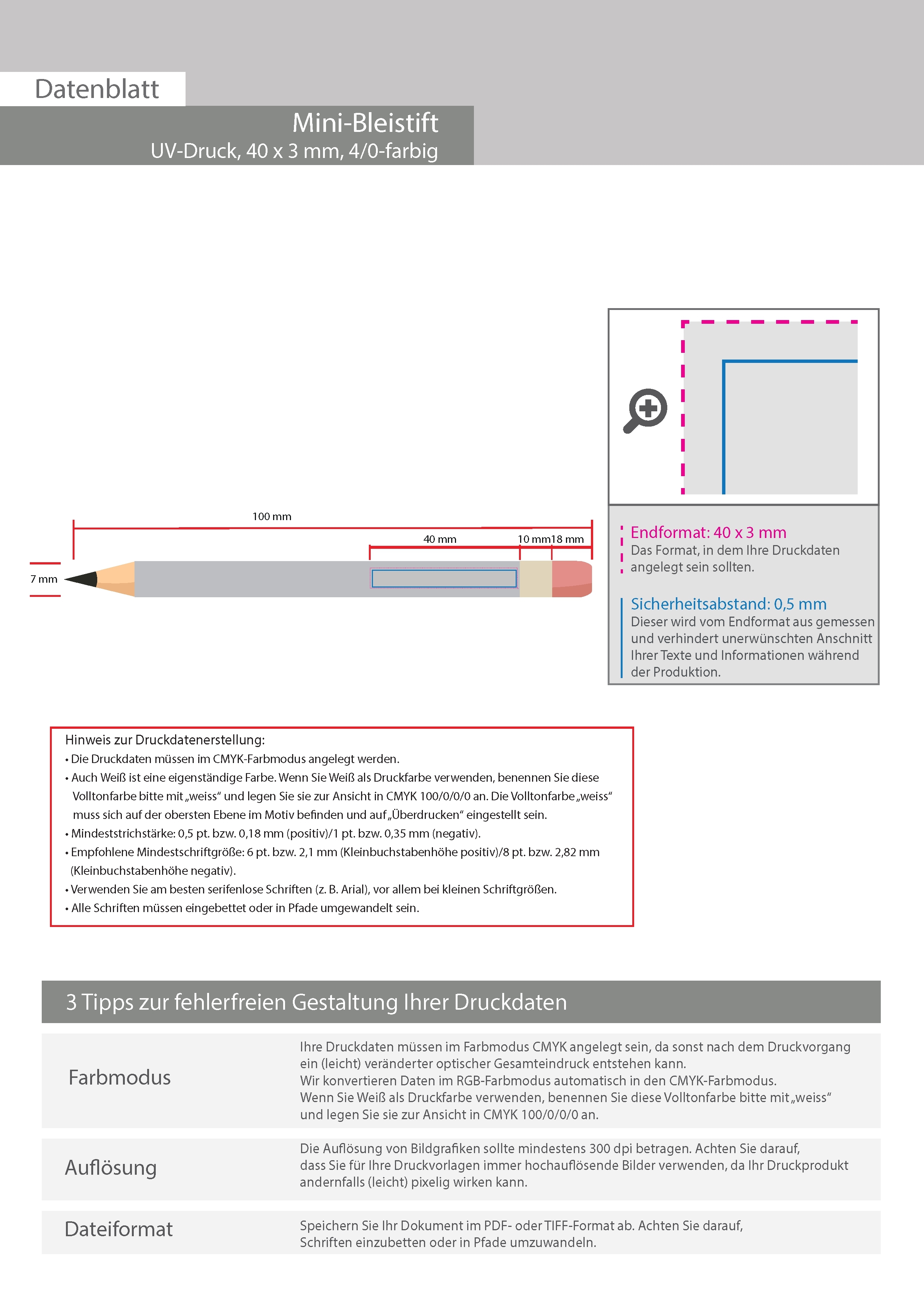 Datenblatt

Mini-Bleistift
UV-Druck, 40 x 3 mm, 4/0-farbig

100 mm
40 mm
10 mm
18 mm
7 mm

Endformat: 40 x 3 mm
Das Format, in dem Ihre Druckdaten angelegt sein sollten.

Sicherheitsabstand: 0,5 mm
Dieser wird vom Endformat aus gemessen und verhindert unerwünschten Anschnitt Ihrer Texte und Informationen während der Produktion.

Hinweis zur Druckdatenerstellung:
• Die Druckdaten müssen im CMYK-Farbmodus angelegt werden.
• Auch Weiß ist eine eigenständige Farbe. Wenn Sie Weiß als Druckfarbe verwenden, benennen Sie diese Volltonfarbe bitte mit „weiss“ und legen Sie sie zur Ansicht in CMYK 100/0/0/0 an. Die Volltonfarbe „weiss“ muss sich auf der obersten Ebene im Motiv befinden und auf „Überdrucken“ eingestellt sein.
• Mindeststrichstärke: 0,5 pt. bzw. 0,18 mm (positiv)/1 pt. bzw. 0,35 mm (negativ).
• Empfohlene Mindestschriftgröße: 6 pt. bzw. 2,1 mm (Kleinbuchstabenhöhe positiv)/8 pt. bzw. 2,82 mm (Kleinbuchstabenhöhe negativ).
• Verwenden Sie am besten serifenlose Schriften (z. B. Arial), vor allem bei kleinen Schriftgrößen.
• Alle Schriften müssen eingebettet oder in Pfade umgewandelt sein.

3 Tipps zur fehlerfreien Gestaltung Ihrer Druckdaten

Farbmodus
Ihre Druckdaten müssen im Farbmodus CMYK angelegt sein, da sonst nach dem Druckvorgang ein (leicht) veränderter optischer Gesamteindruck entstehen kann.
Wir konvertieren Daten im RGB-Farbmodus automatisch in den CMYK-Farbmodus.
Wenn Sie Weiß als Druckfarbe verwenden, benennen Sie diese Volltonfarbe bitte mit „weiss“ und legen Sie sie zur Ansicht in CMYK 100/0/0/0 an.

Auflösung
Die Auflösung von Bildgrafiken sollte mindestens 300 dpi betragen. Achten Sie darauf, dass Sie für Ihre Druckvorlagen immer hochauflösende Bilder verwenden, da Ihr Druckprodukt andernfalls (leicht) pixelig wirken kann.

Dateiformat
Speichern Sie Ihr Dokument im PDF- oder TIFF-Format ab. Achten Sie darauf, Schriften einzubetten oder in Pfade umzuwandeln.